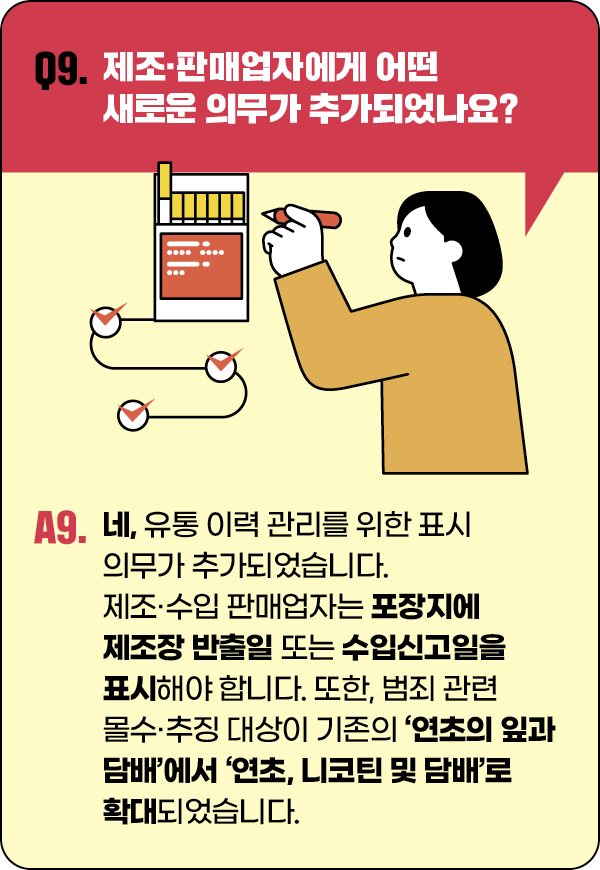 Q9. 제조·판매업자에게 어떤 새로운 의무가 추가되었나요?

A9. 네, 유통 이력 관리를 위한 표시 의무가 추가되었습니다. 제조·수입 판매업자는 포장지에 제조장 반출일 또는 수입신고일을 표시해야 합니다. 또한, 범죄 관련 몰수·추징 대상이 기존의 '연초의 잎과 담배'에서 '연초, 니코틴 및 담배'로 확대되었습니다.